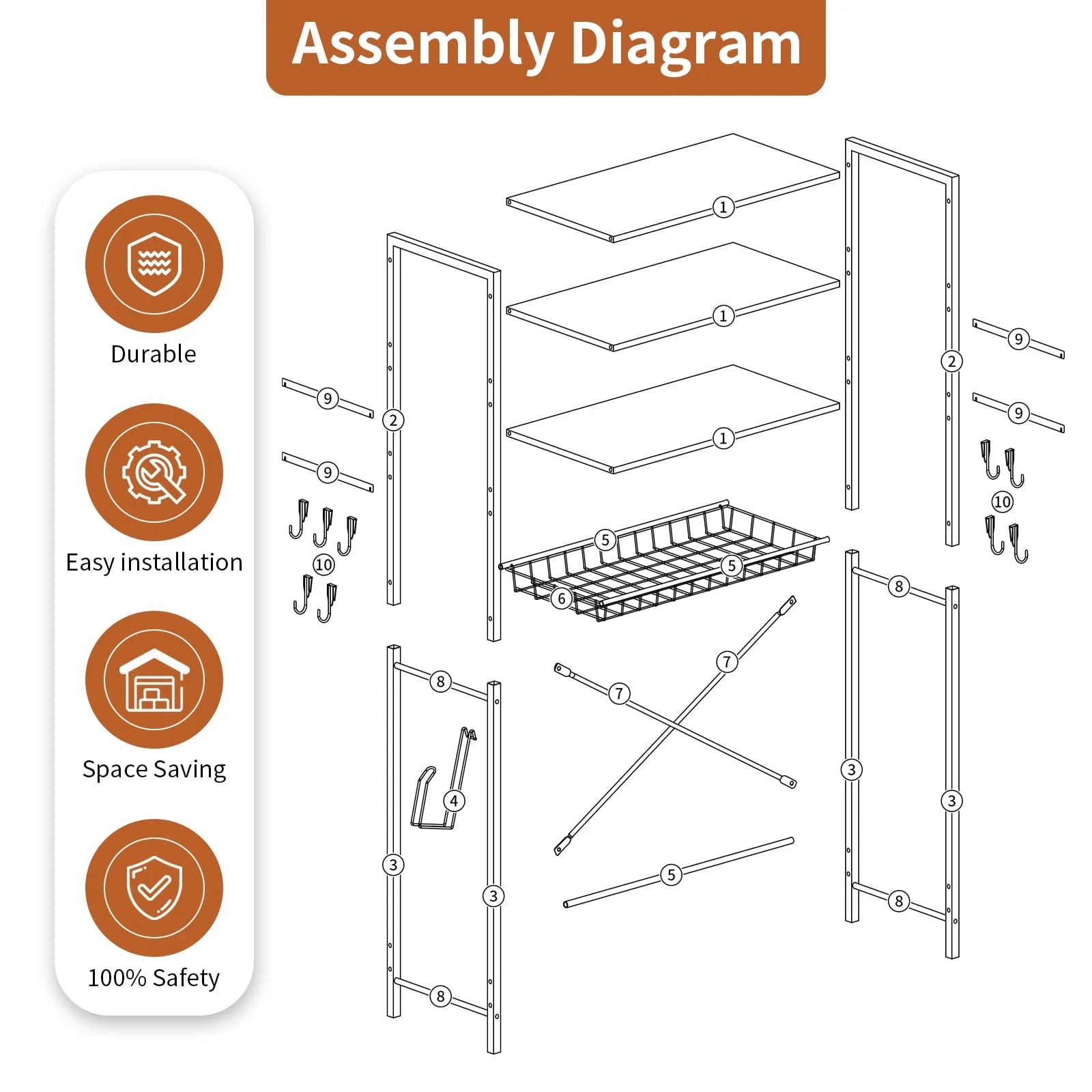 Assembly Diagram

Durable

Easy installation

Space Saving

100% Safety

1
1
1
2
2
9
9
9
9
10
10
5
5
6
7
7
8
8
8
8
4
3
3
3
3
5